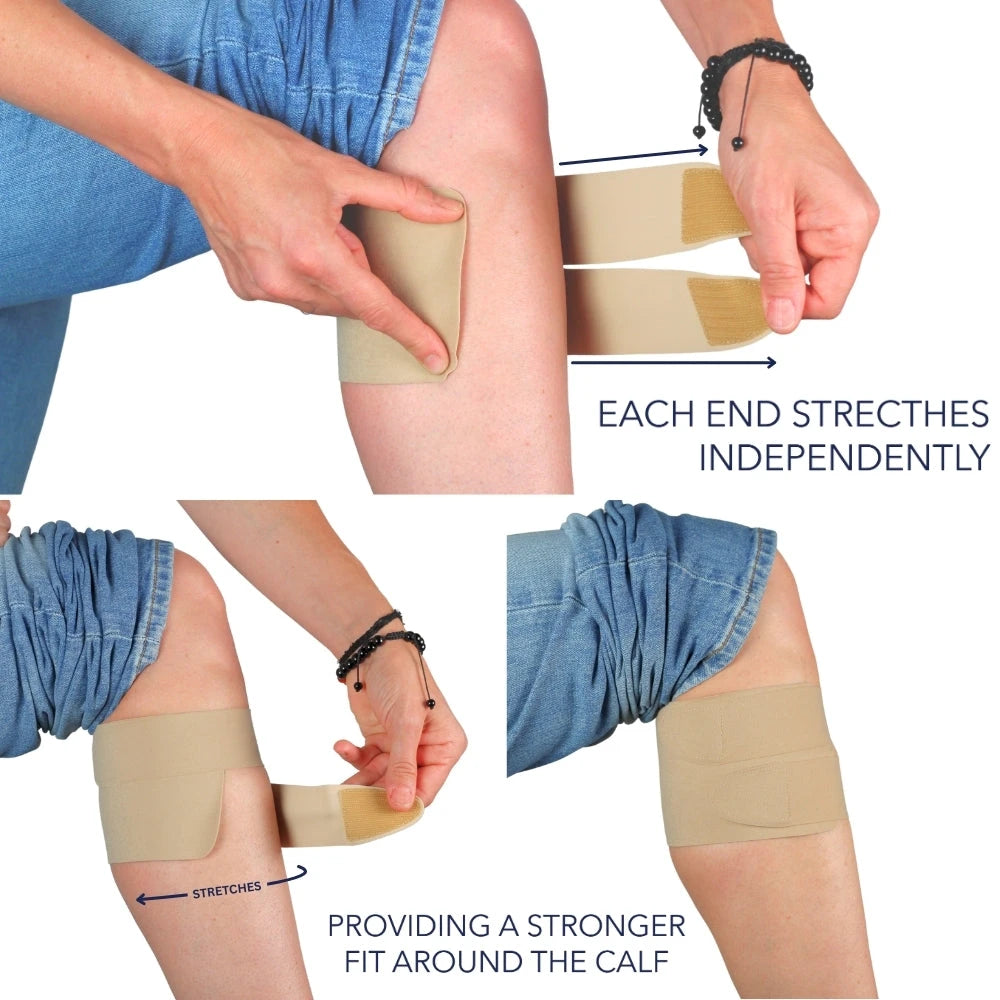 EACH END STRECTHES INDEPENDENTLY

STRETCHES

PROVIDING A STRONGER FIT AROUND THE CALF